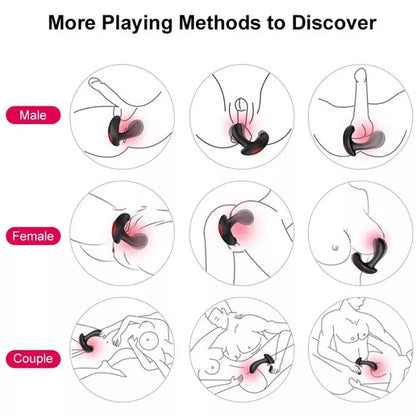 More Playing Methods to Discover

Male

Female

Couple