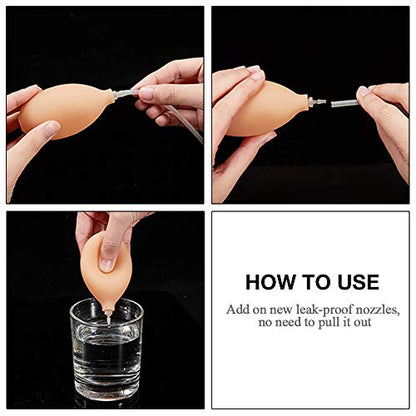 HOW TO USE

Add on new leak-proof nozzles, no need to pull it out