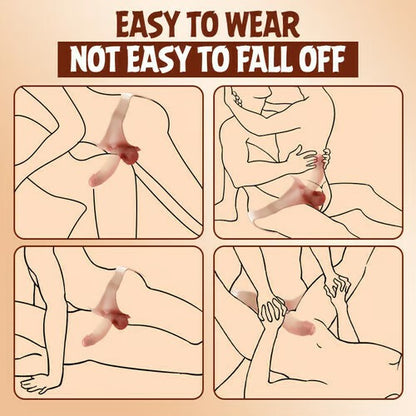 EASY TO WEAR
NOT EASY TO FALL OFF