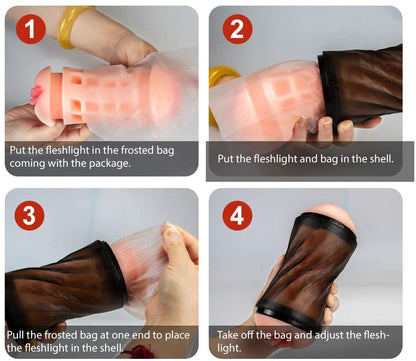 1

Put the fleshlight in the frosted bag coming with the package.

2

Put the fleshlight and bag in the shell.

3

Pull the frosted bag at one end to place the fleshlight in the shell.

4

Take off the bag and adjust the fleshlight.