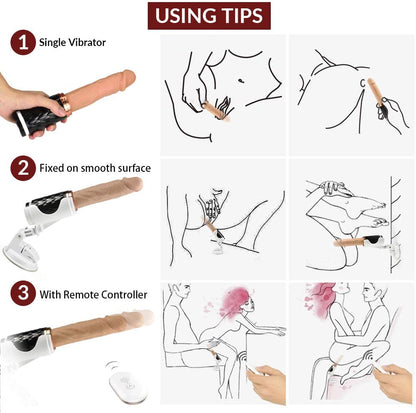 USING TIPS

1 Single Vibrator

2 Fixed on smooth surface

3 With Remote Controller