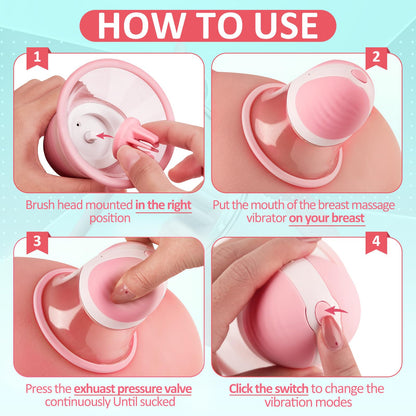 HOW TO USE

1

Brush head mounted in the right position

2

Put the mouth of the breast massage vibrator on your breast

3

Press the exhuast pressure valve continuously Until sucked

4

Click the switch to change the vibration modes