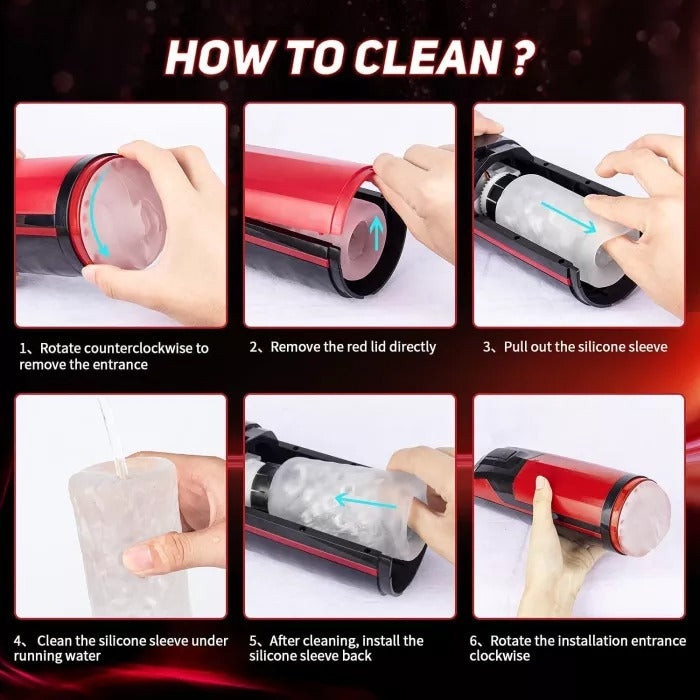 HOW TO CLEAN ?

1、Rotate counterclockwise to remove the entrance

2、Remove the red lid directly

3、Pull out the silicone sleeve

4、Clean the silicone sleeve under running water

5、After cleaning, install the silicone sleeve back

6、Rotate the installation entrance clockwise