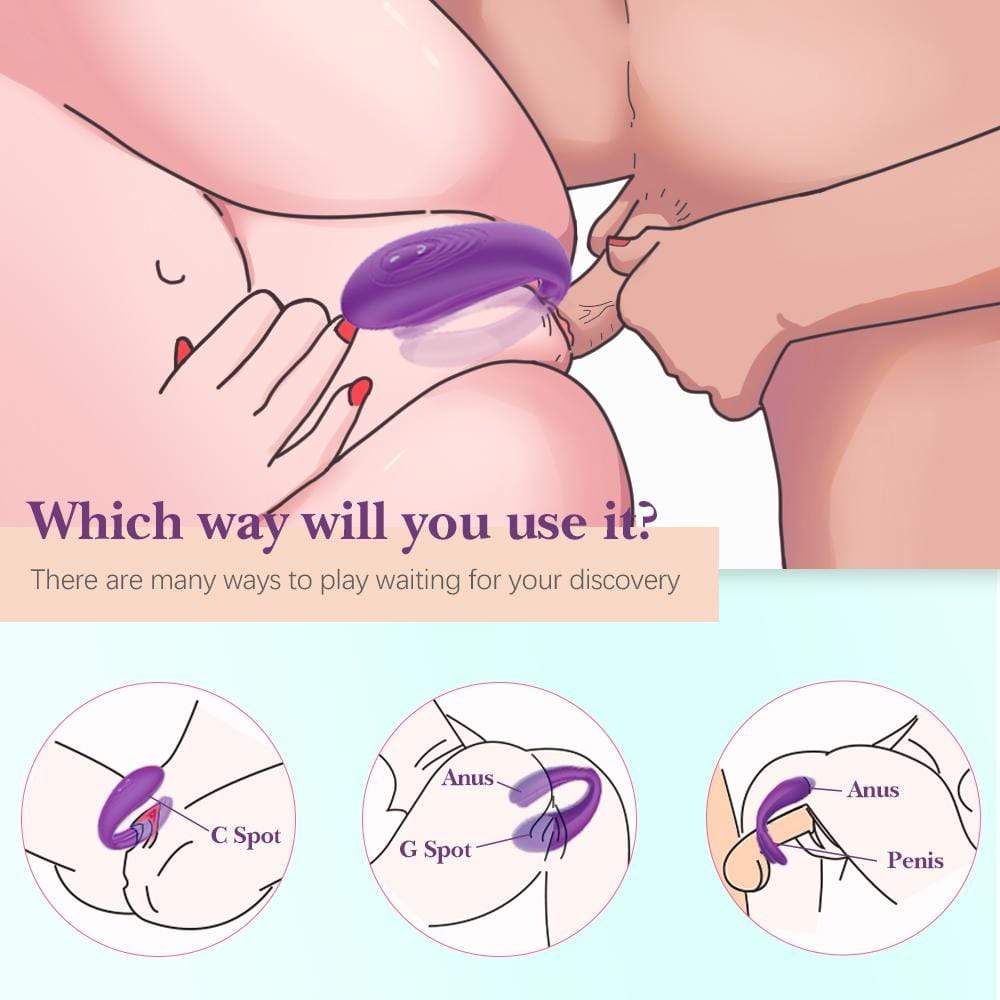 Which way will you use it?

There are many ways to play waiting for your discovery

C Spot

Anus

G Spot

Anus

Penis