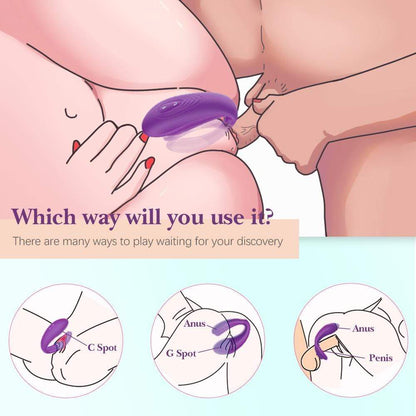 Which way will you use it?

There are many ways to play waiting for your discovery

C Spot

Anus

G Spot

Anus

Penis