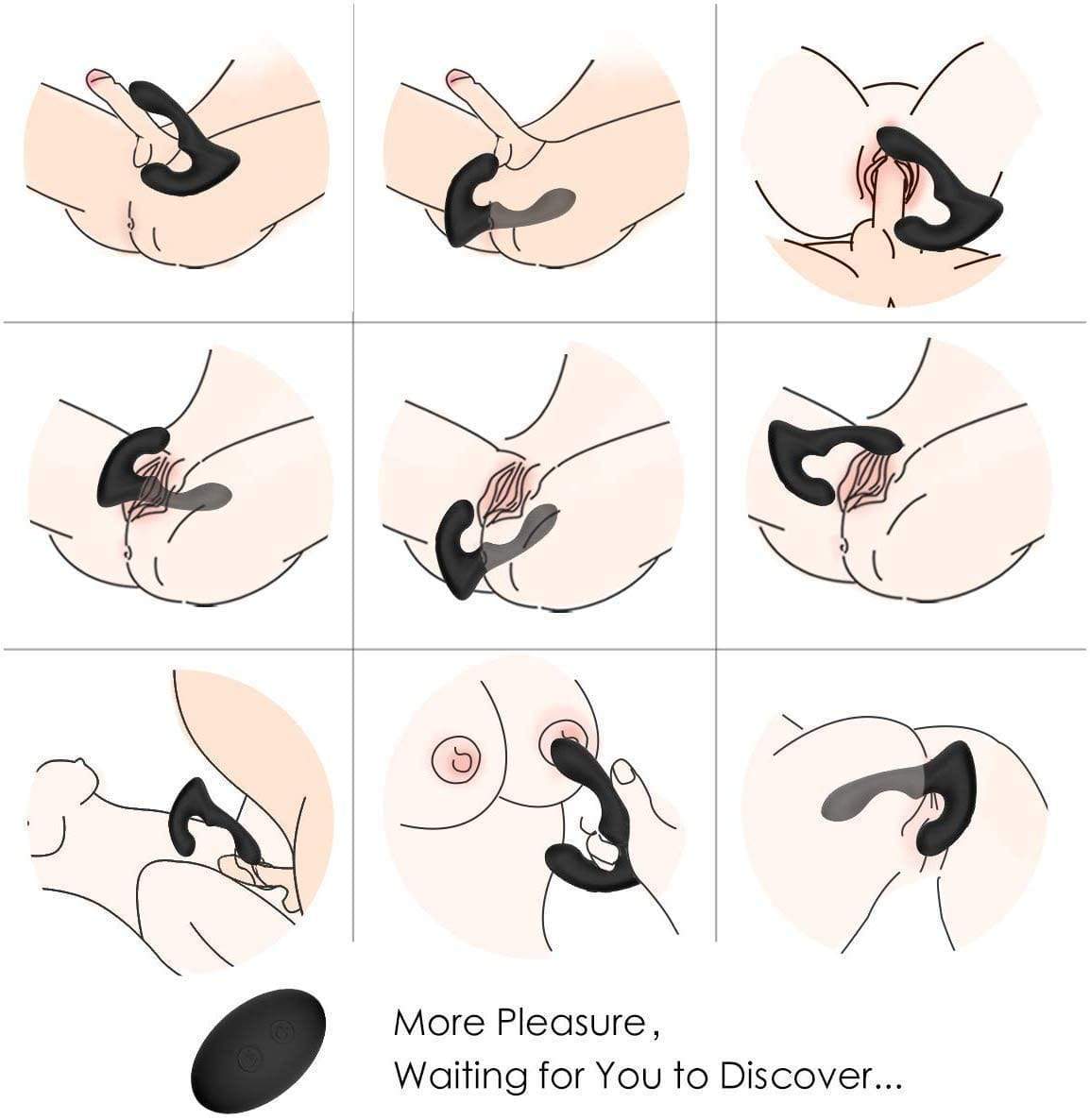 More Pleasure,
Waiting for You to Discover...