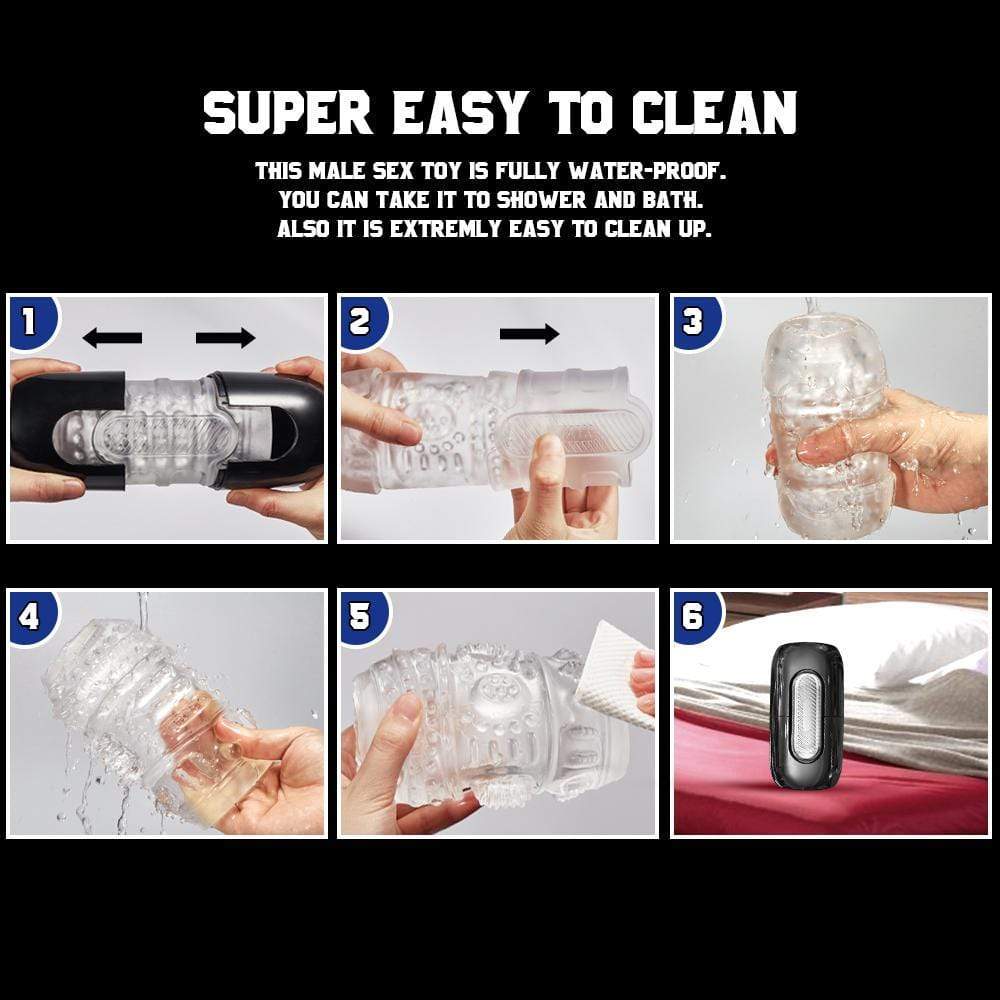 SUPER EASY TO CLEAN

THIS MALE SEX TOY IS FULLY WATER-PROOF. YOU CAN TAKE IT TO SHOWER AND BATH. ALSO IT IS EXTREMLY EASY TO CLEAN UP.

1

2

3

4

5

6