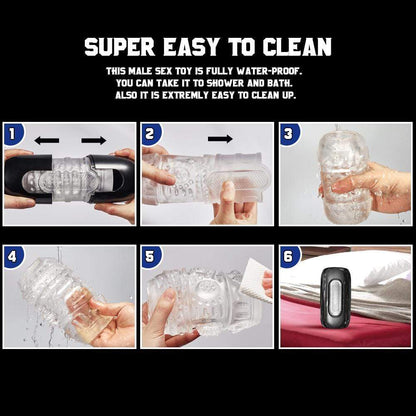 SUPER EASY TO CLEAN

THIS MALE SEX TOY IS FULLY WATER-PROOF.
YOU CAN TAKE IT TO SHOWER AND BATH.
ALSO IT IS EXTREMLY EASY TO CLEAN UP.

1

2

3

4

5

6